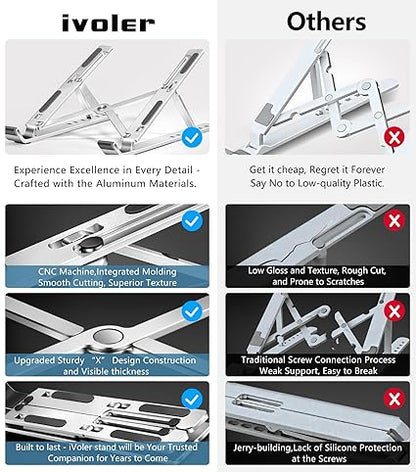 ivoler

Experience Excellence in Every Detail - Crafted with the Aluminum Materials.

CNC Machine,Integrated Molding Smooth Cutting, Superior Texture

Upgraded Sturdy "X" Design Construction and Visible thickness

Built to last - iVoler stand will be Your Trusted Companion for Years to Come

Others

Get it cheap, Regret it Forever Say No to Low-quality Plastic.

Low Gloss and Texture, Rough Cut, and Prone to Scratches

Traditional Screw Connection Process Weak Support, Easy to Break

Jerry-building,Lack of Silicone Protection at the Screws