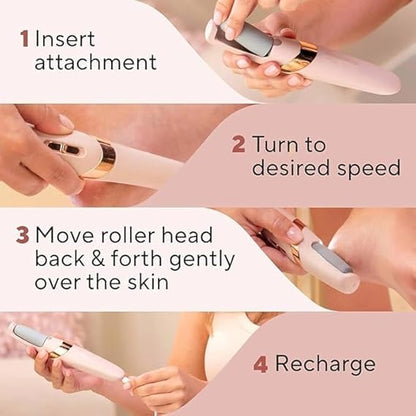 1 Insert attachment

2 Turn to desired speed

3 Move roller head back & forth gently over the skin

4 Recharge